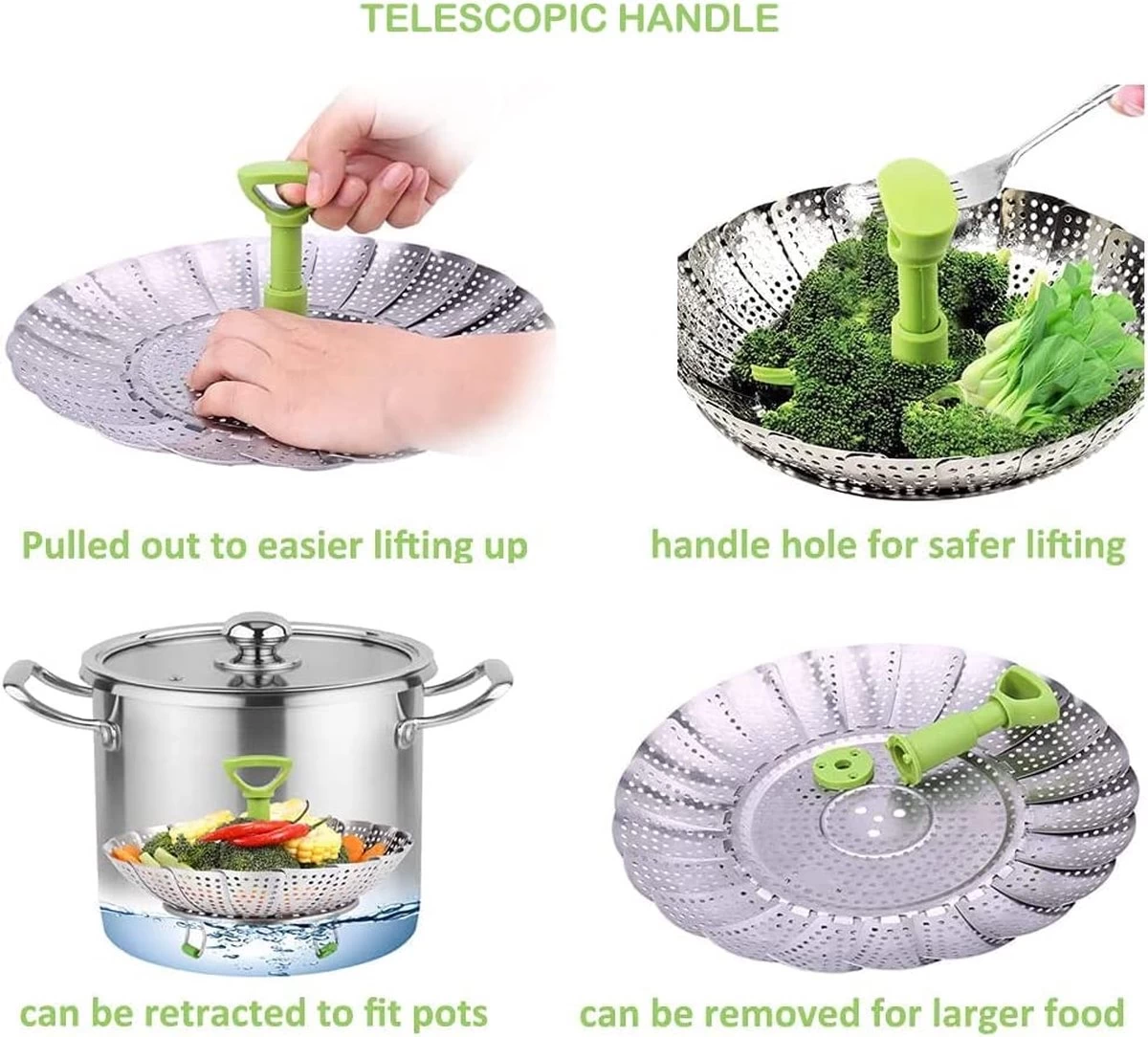 TELESCOPIC HANDLE

Pulled out to easier lifting up

handle hole for safer lifting

can be retracted to fit pots

can be removed for larger food