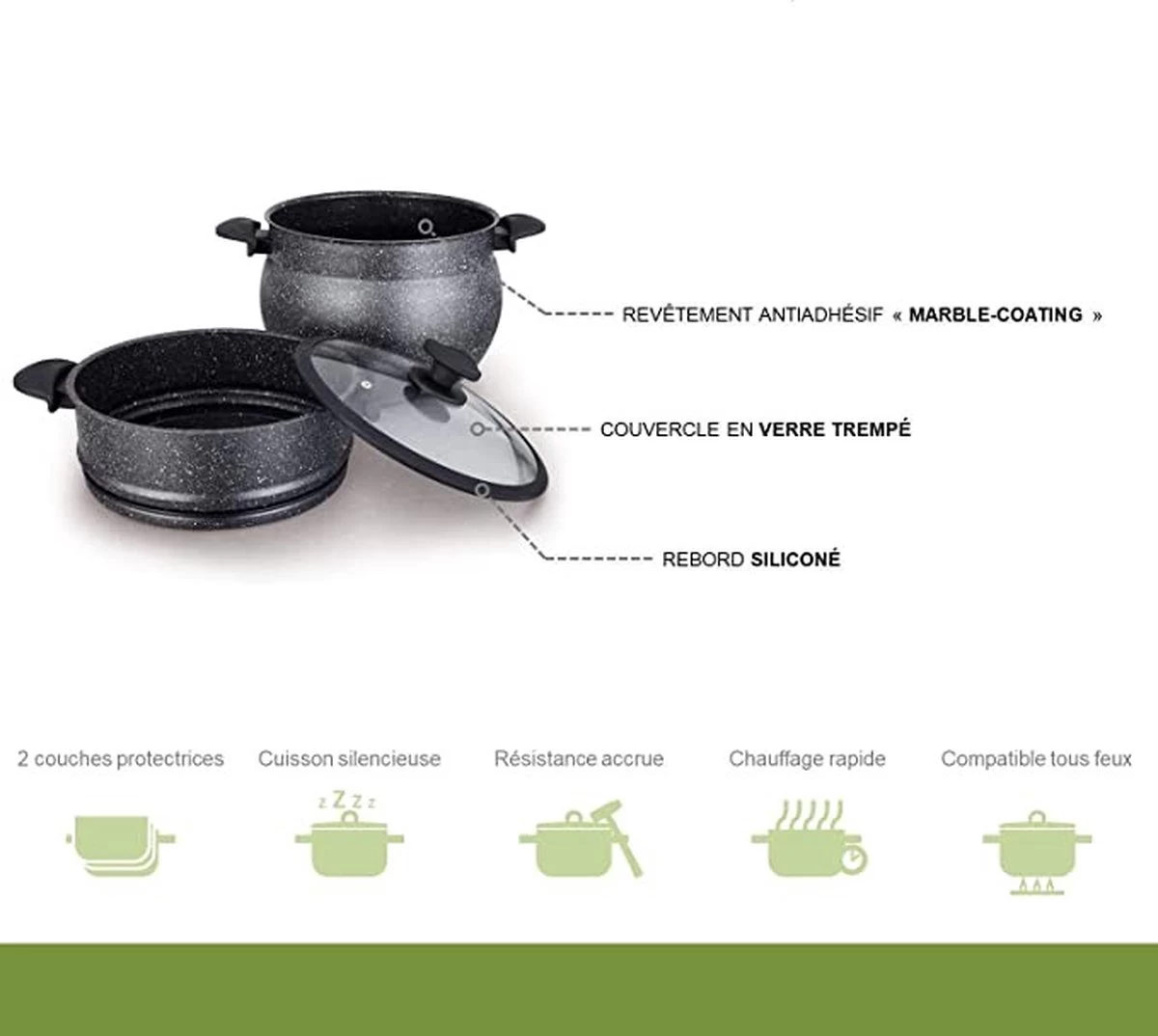 REVÊTEMENT ANTIADHÉSIF « MARBLE-COATING »

COUVERCLE EN VERRE TREMPÉ

REBORD SILICONÉ

2 couches protectrices

Cuisson silencieuse

zZzz

Résistance accrue

Chauffage rapide

Compatible tous feux